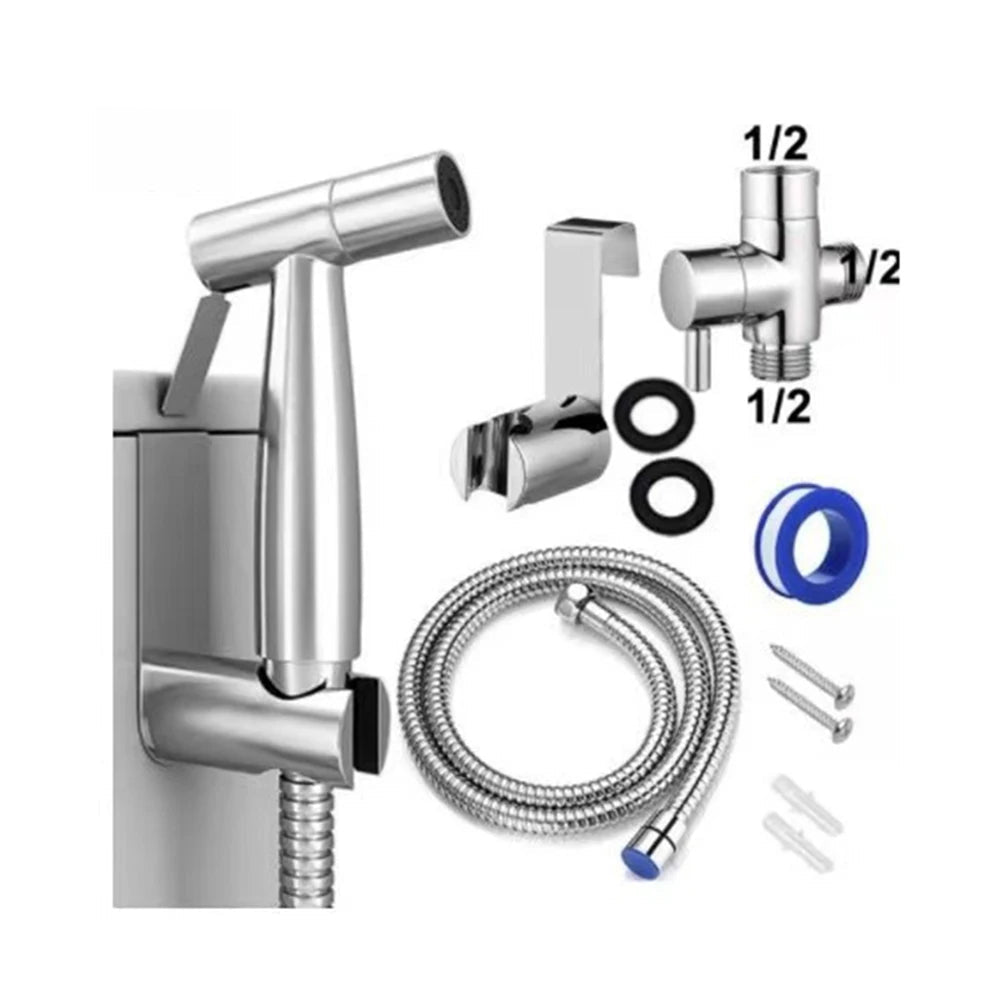 1/2

1/2

1/2