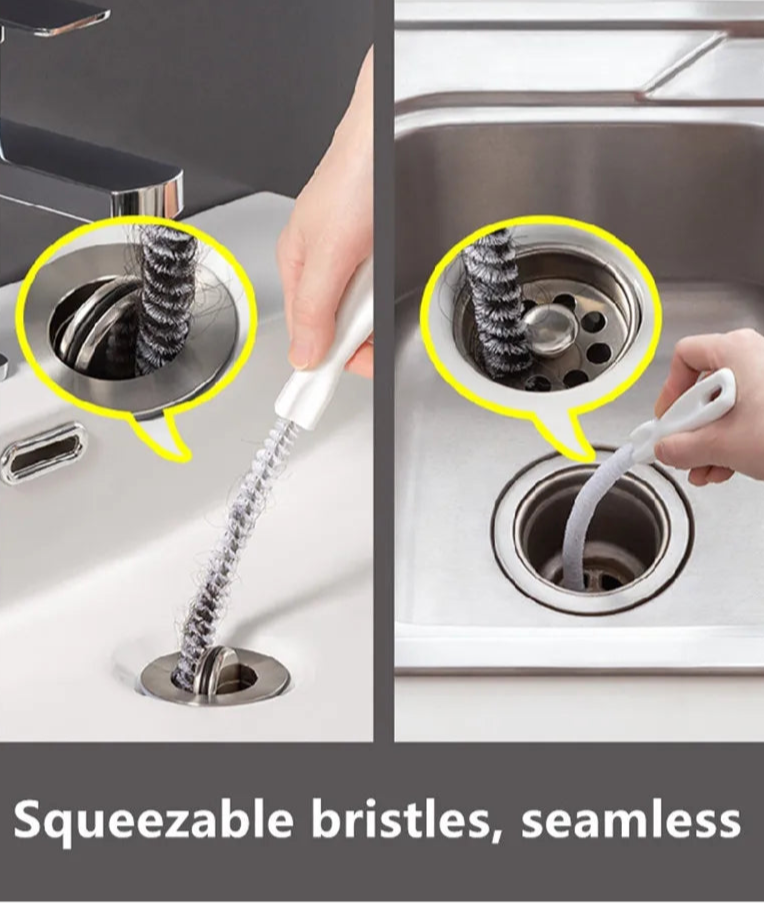 Squeezable bristles, seamless