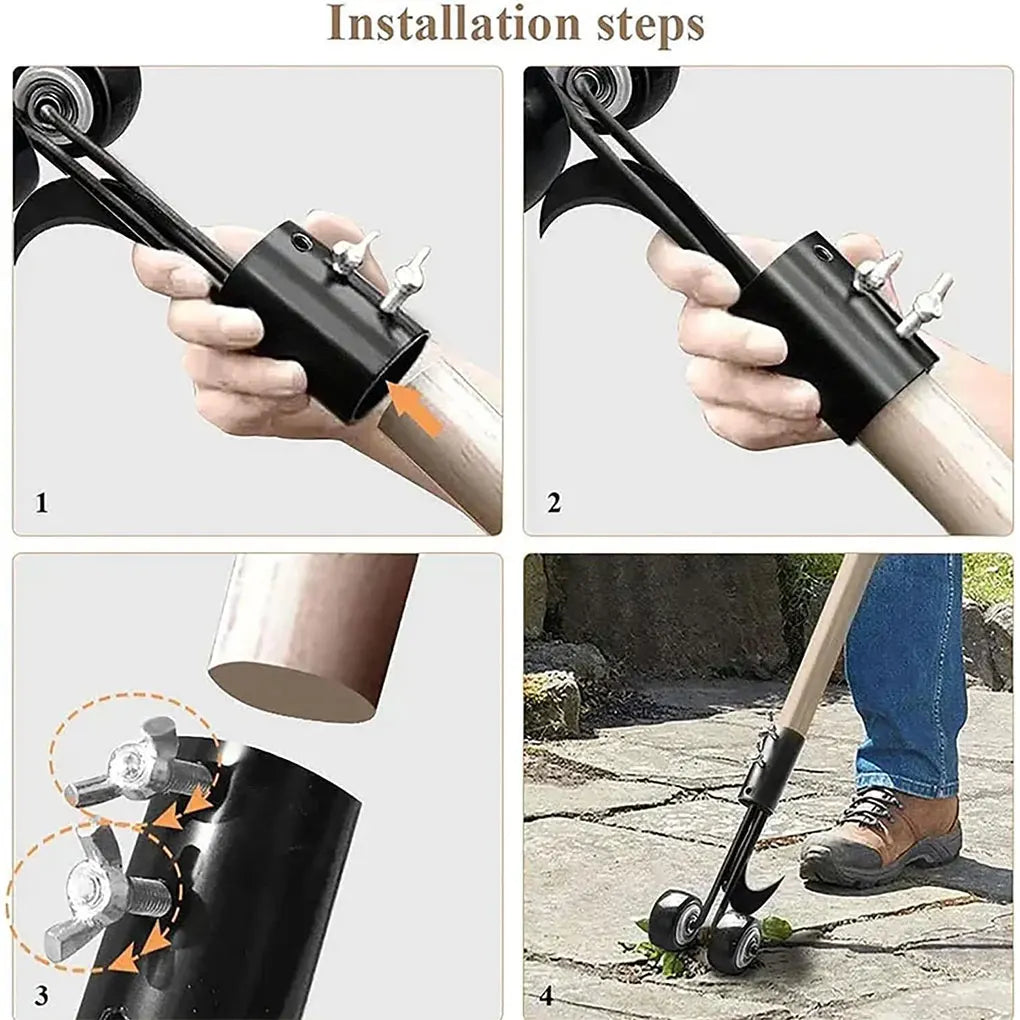 Installation steps

1

2

3

4